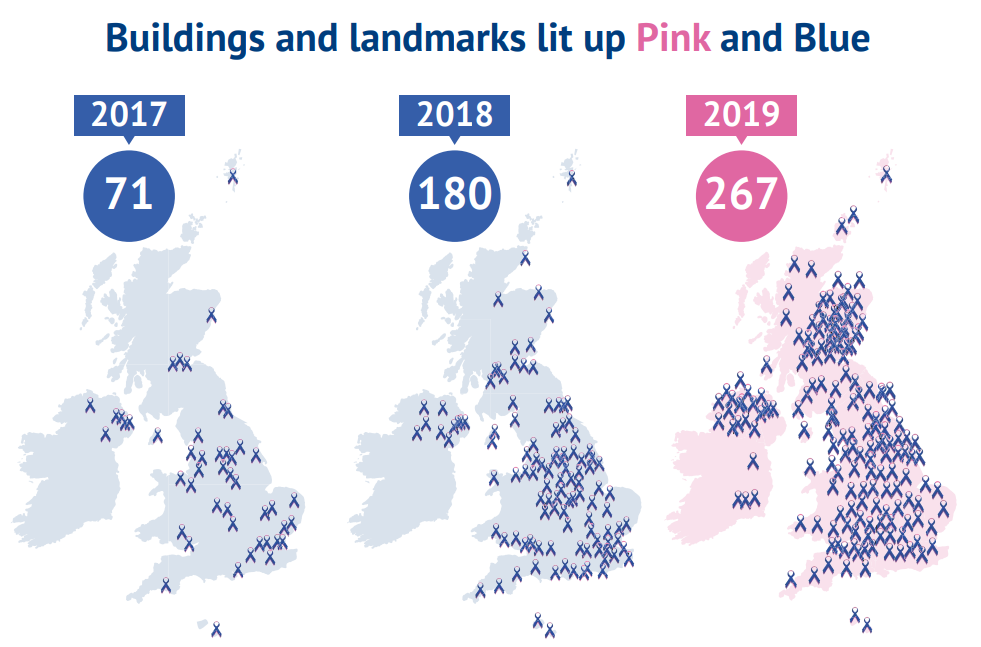 Buildings and landmarks lit up Pink and Blue

2017

71

2018

180

2019

267